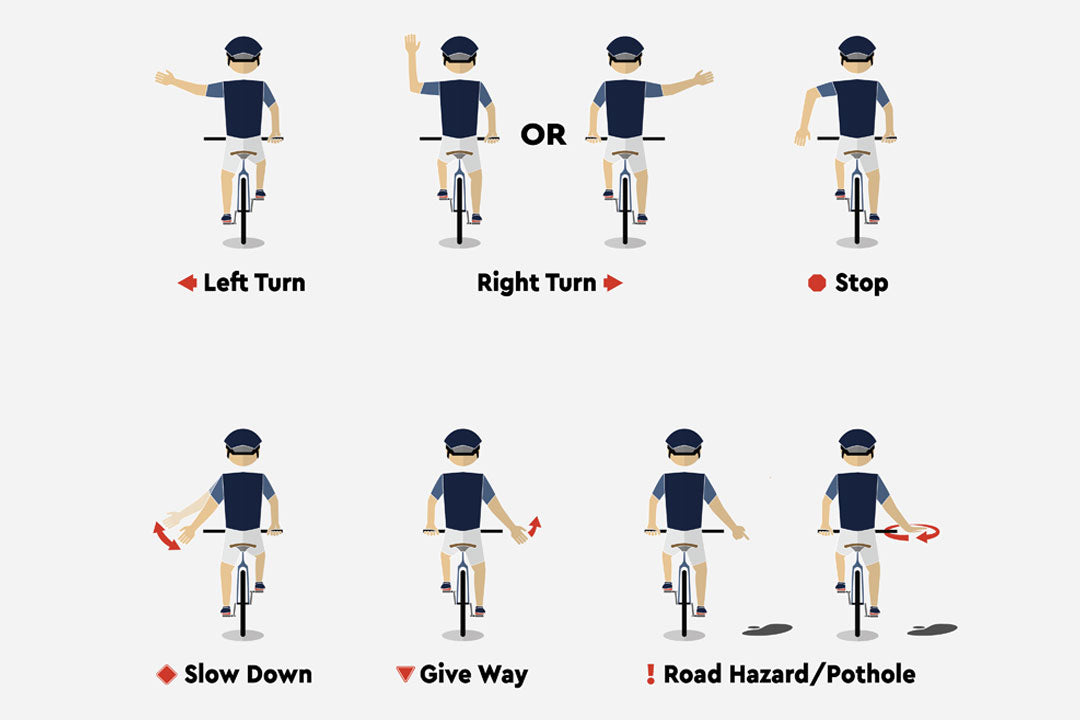 OR

Left Turn

Right Turn

Stop

Slow Down

Give Way

! Road Hazard/Pothole